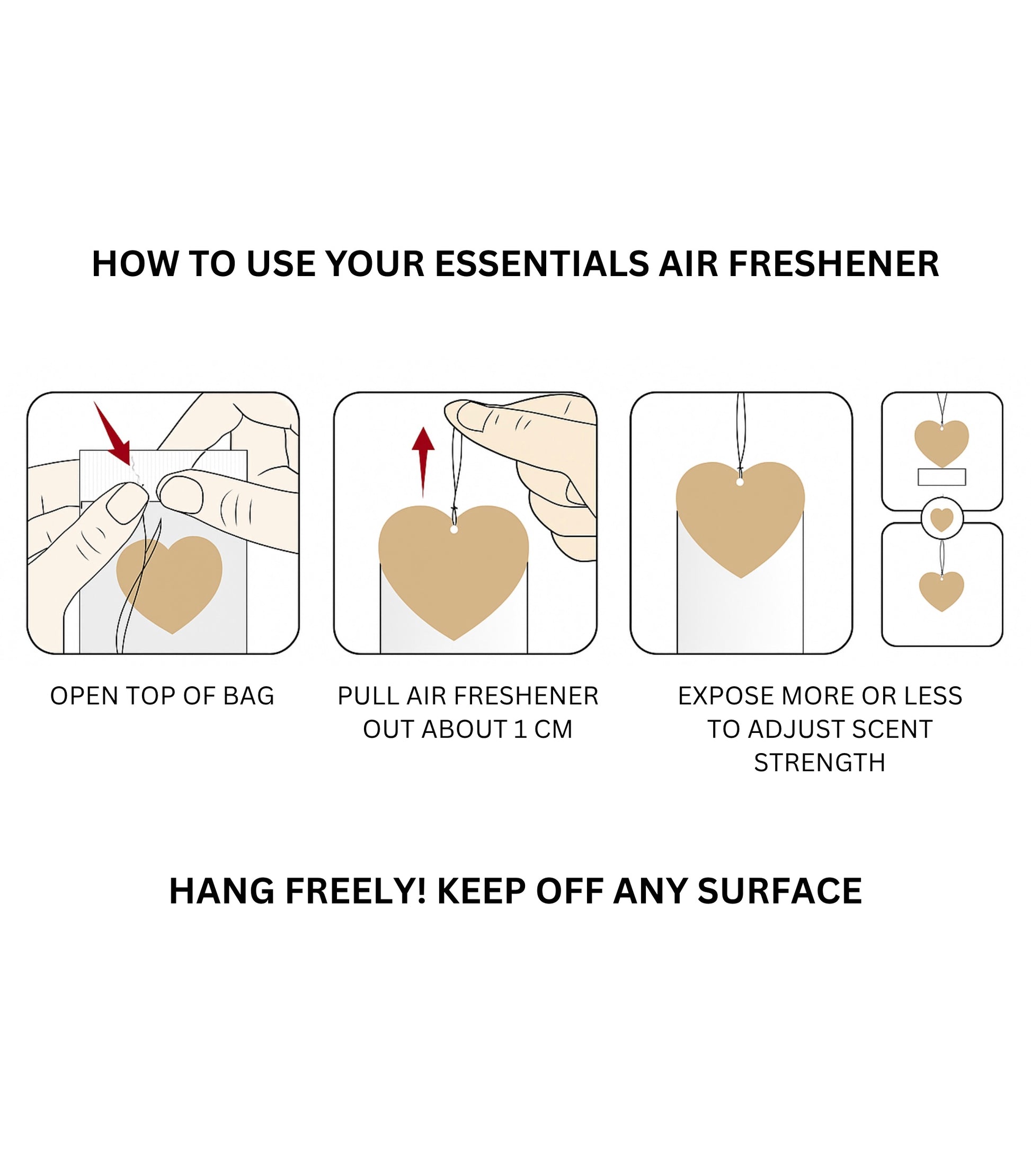 HOW TO USE YOUR ESSENTIALS AIR FRESHENER

OPEN TOP OF BAG

PULL AIR FRESHENER OUT ABOUT 1 CM

EXPOSE MORE OR LESS TO ADJUST SCENT STRENGTH

HANG FREELY! KEEP OFF ANY SURFACE