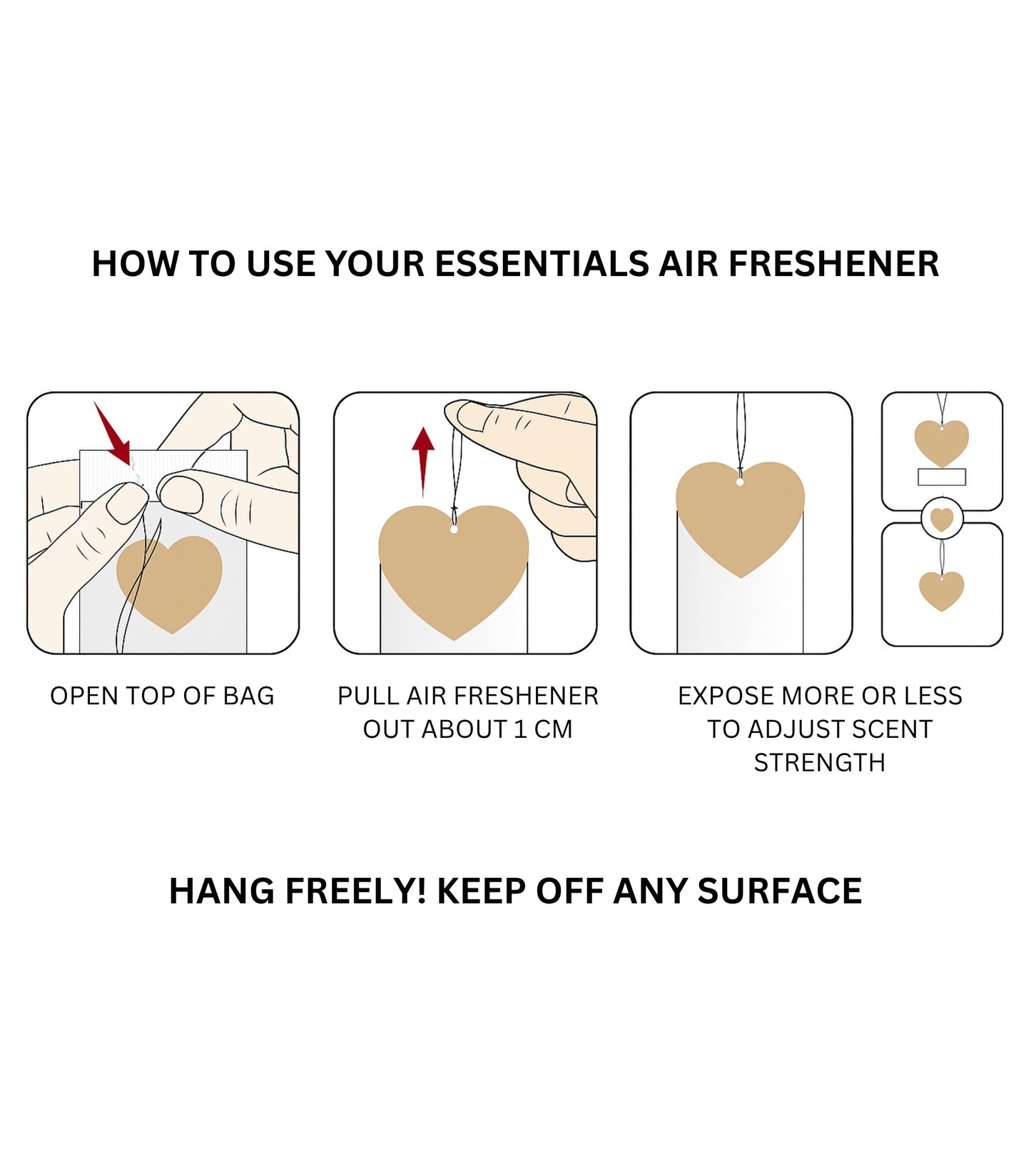 HOW TO USE YOUR ESSENTIALS AIR FRESHENER

OPEN TOP OF BAG

PULL AIR FRESHENER OUT ABOUT 1 CM

EXPOSE MORE OR LESS TO ADJUST SCENT STRENGTH

HANG FREELY! KEEP OFF ANY SURFACE